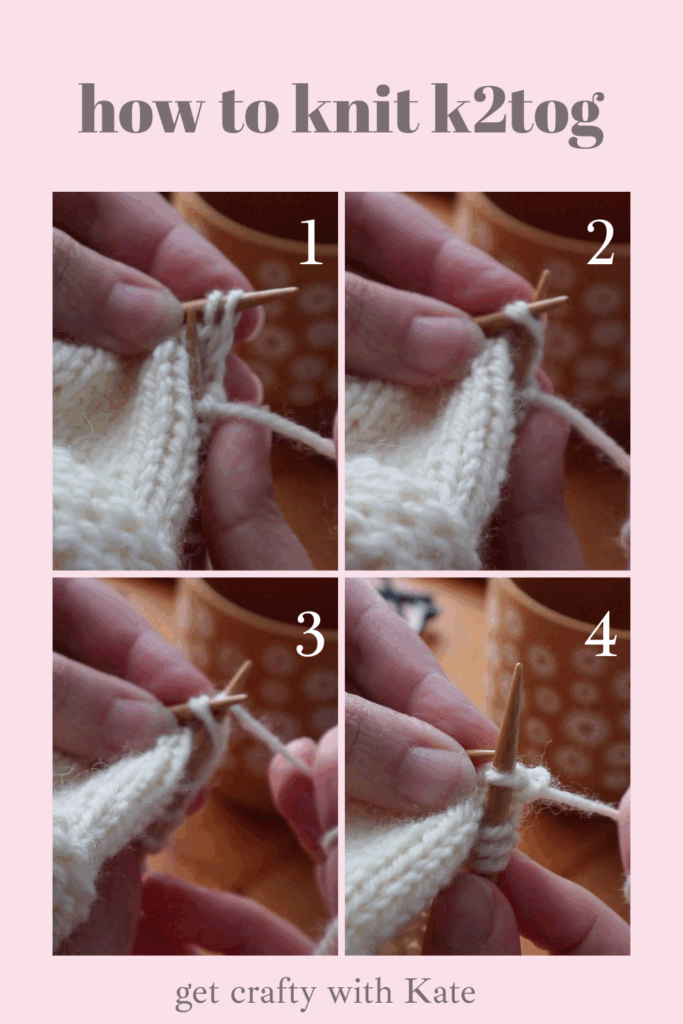 how to knit k2tog

1

2

3

4

get crafty with Kate