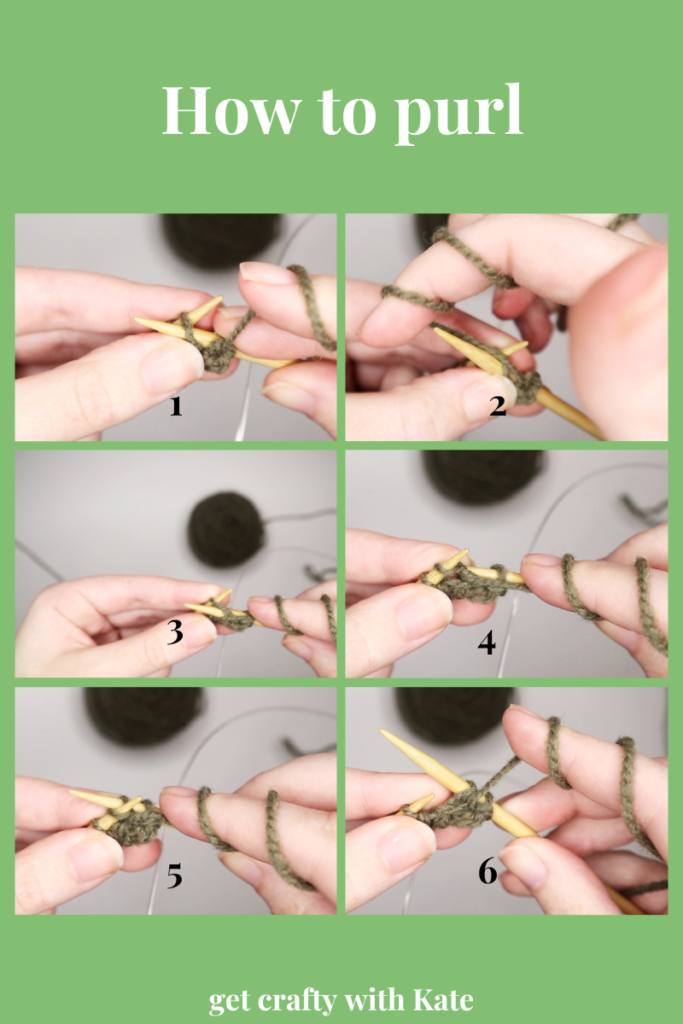 How to purl

1

2

3

4

5

6

get crafty with Kate