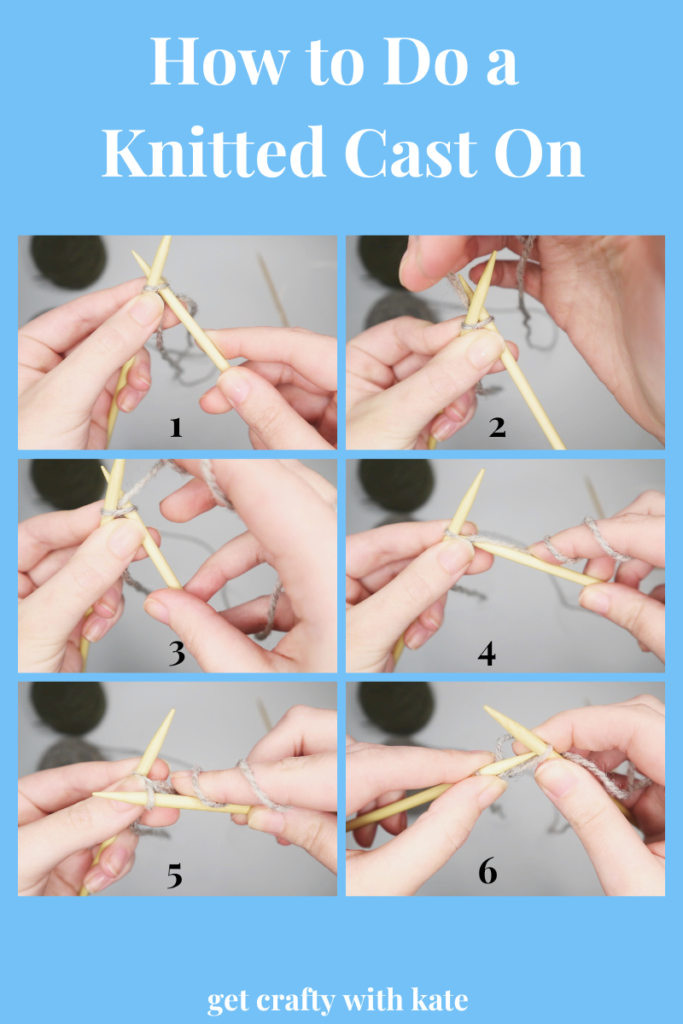 How to Do a Knitted Cast On

1

2

3

4

5

6

get crafty with kate