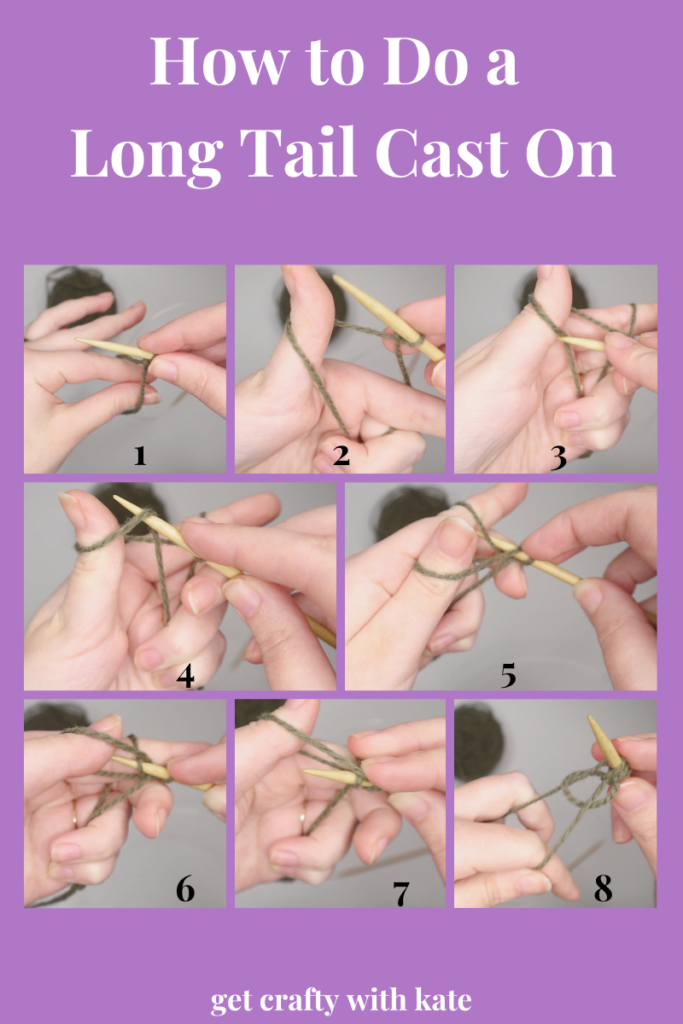 How to Do a Long Tail Cast On

1

2

3

4

5

6

7

8

get crafty with kate