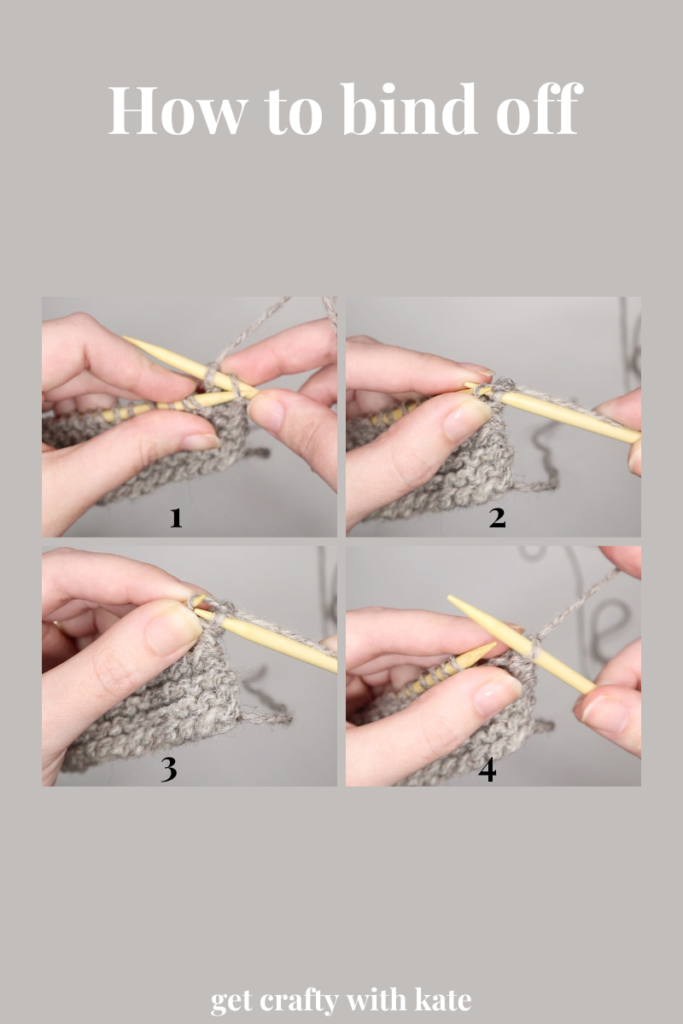 How to bind off

1

2

3

4

get crafty with kate